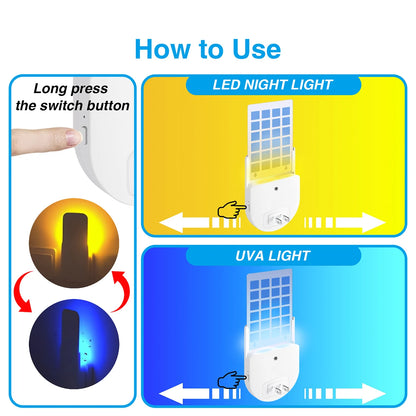 How to Use

Long press the switch button

LED NIGHT LIGHT

UVA LIGHT